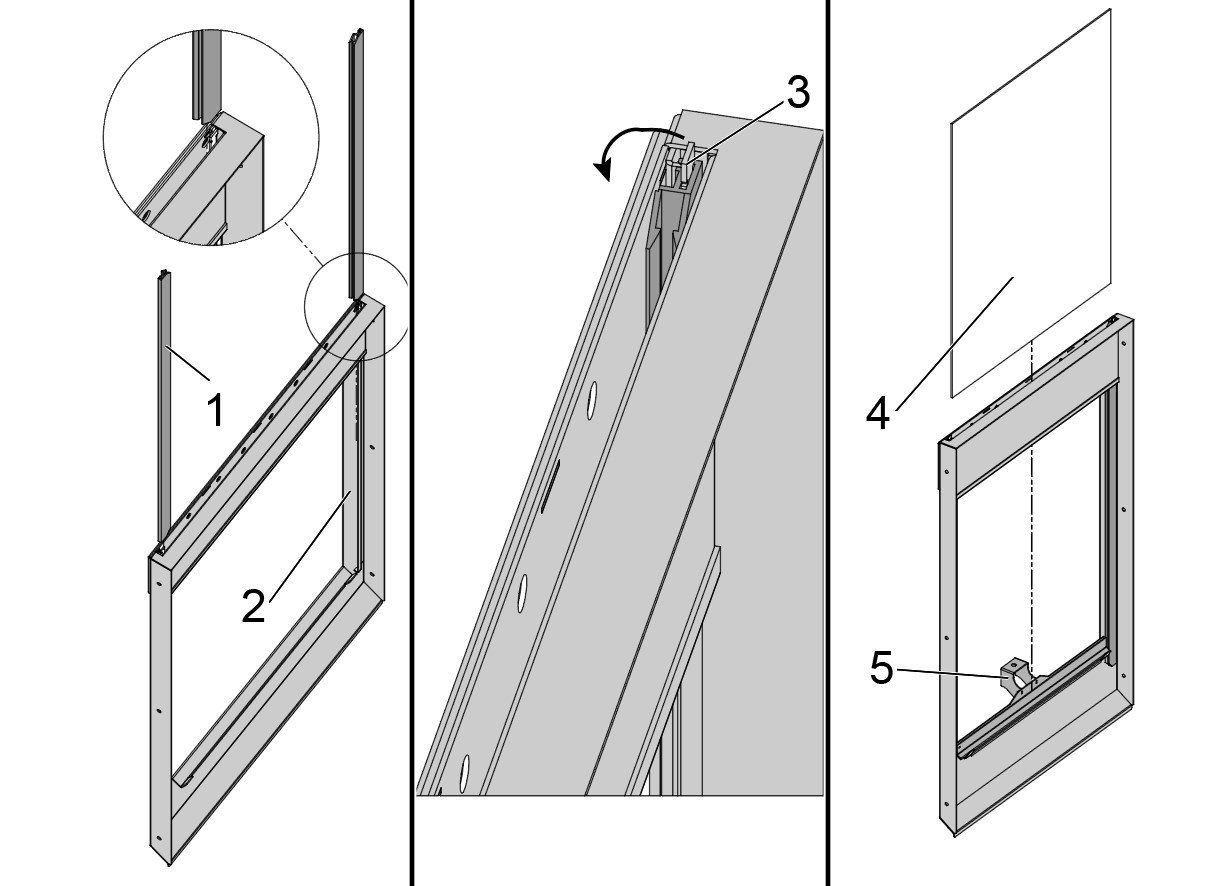 1
2
3
4
5